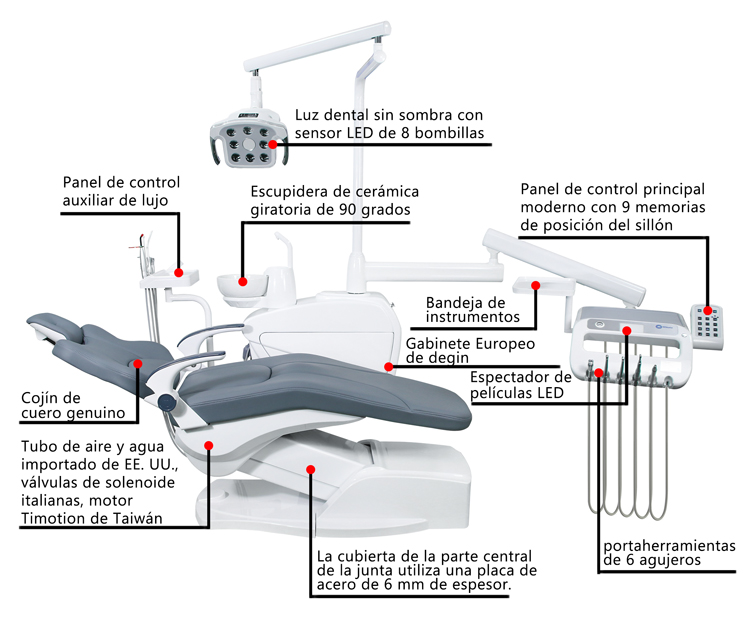 Luz dental sin sombra con sensor LED de 8 bombillas

Panel de control auxiliar de lujo

Escupidera de cerámica giratoria de 90 grados

Panel de control principal moderno con 9 memorias de posición del sillón

Bandeja de instrumentos

Gabinete Europeo de degin

Espectador de películas LED

Cojín de cuero genuino

Tubo de aire y agua importado de EE. UU., válvulas de solenoide italianas, motor Timotion de Taiwán

La cubierta de la parte central de la junta utiliza una placa de acero de 6 mm de espesor.

portaherramientas de 6 agujeros